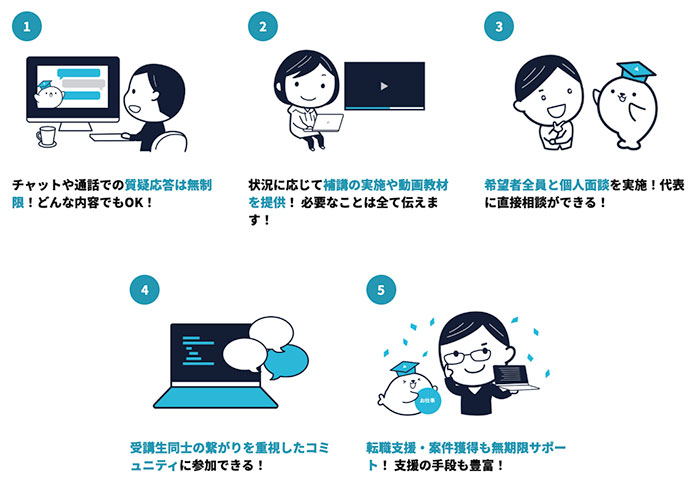 1

チャットや通話での質疑応答は無制限！どんな内容でもOK！

2

状況に応じて補講の実施や動画教材を提供！ 必要なことは全て伝えます！

3

希望者全員と個人面談を実施！代表に直接相談ができる！

4

受講生同士の繋がりを重視したコミュニティに参加できる！

5

お仕事

転職支援・案件獲得も無期限サポート！ 支援の手段も豊富！